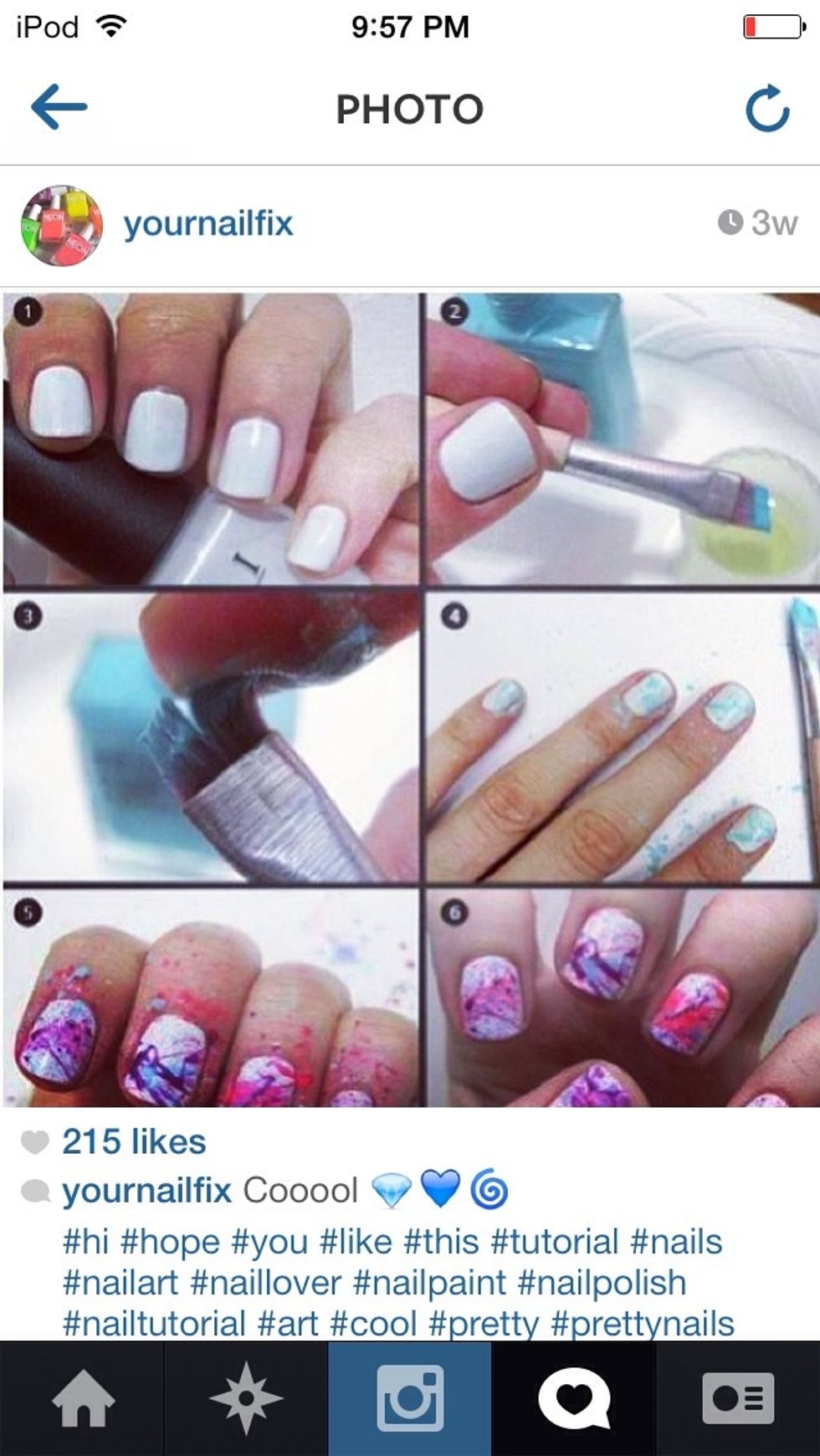 iPod 9:57 PM

PHOTO

yournailfix 3w

1
2
3
4
5
6

215 likes

yournailfix Cooool 💎💙🌀
#hi #hope #you #like #this #tutorial #nails #nailart #naillover #nailpaint #nailpolish #nailtutorial #art #cool #pretty #prettynails