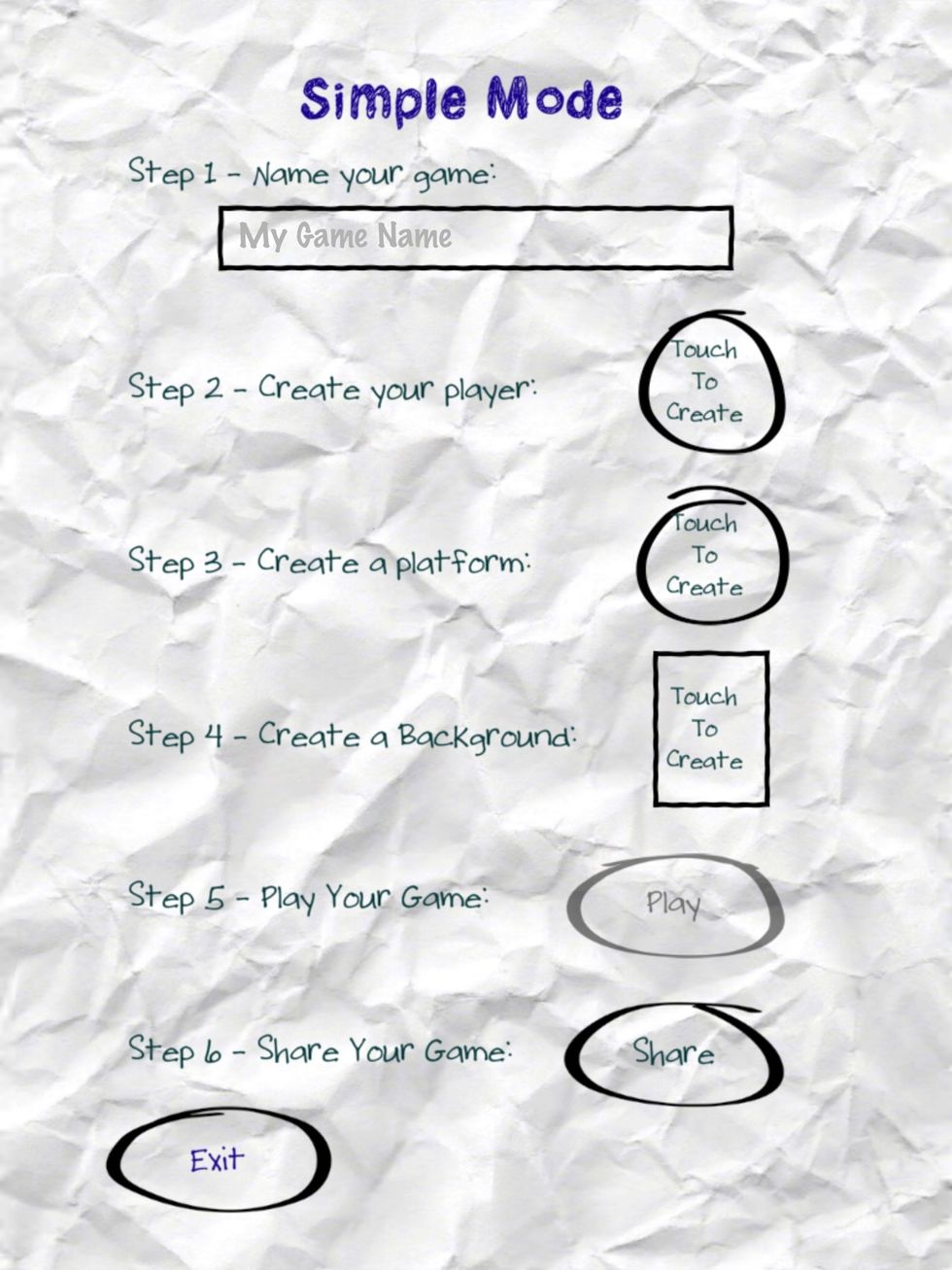 Simple Mode

Step 1 - Name your game:

My Game Name

Step 2 - Create your player:

Touch To Create

Step 3 - Create a platform:

Touch To Create

Step 4 - Create a Background:

Touch To Create

Step 5 - Play Your Game:

Play

Step 6 - Share Your Game:

Share

Exit