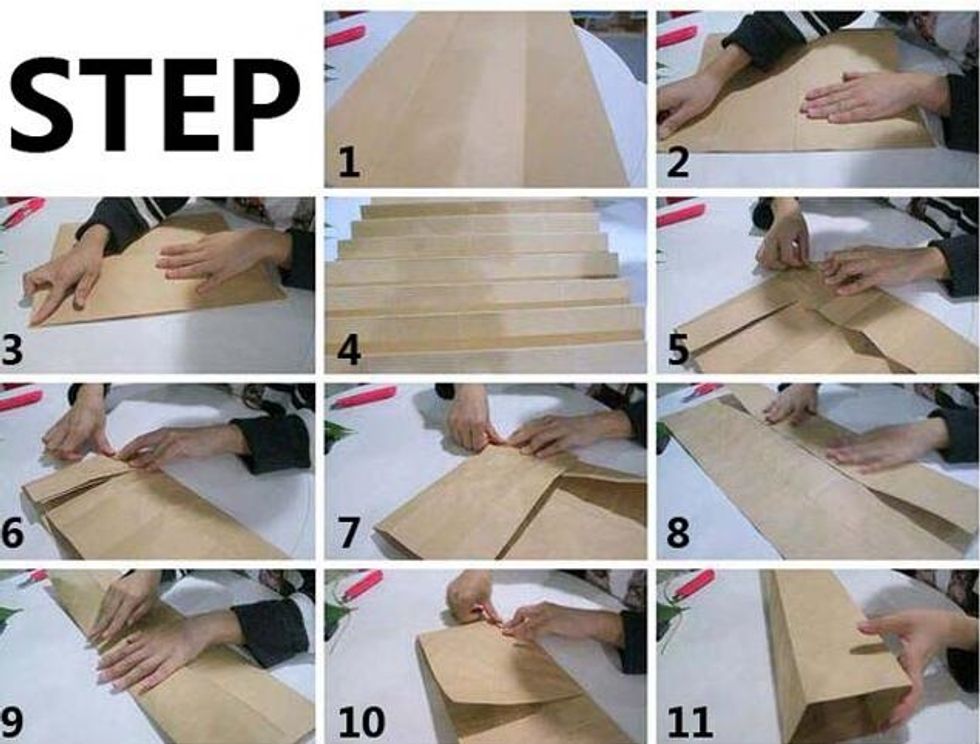 STEP

1

2

3

4

5

6

7

8

9

10

11