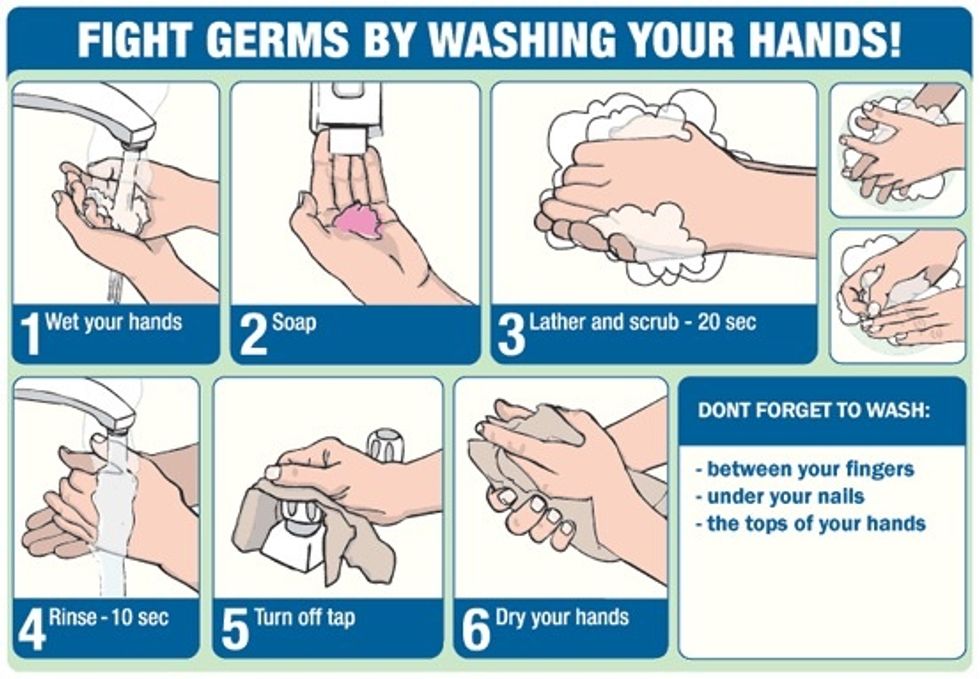 FIGHT GERMS BY WASHING YOUR HANDS!

1 Wet your hands

2 Soap

3 Lather and scrub - 20 sec

4 Rinse - 10 sec

5 Turn off tap

6 Dry your hands

DONT FORGET TO WASH:

- between your fingers
- under your nails
- the tops of your hands