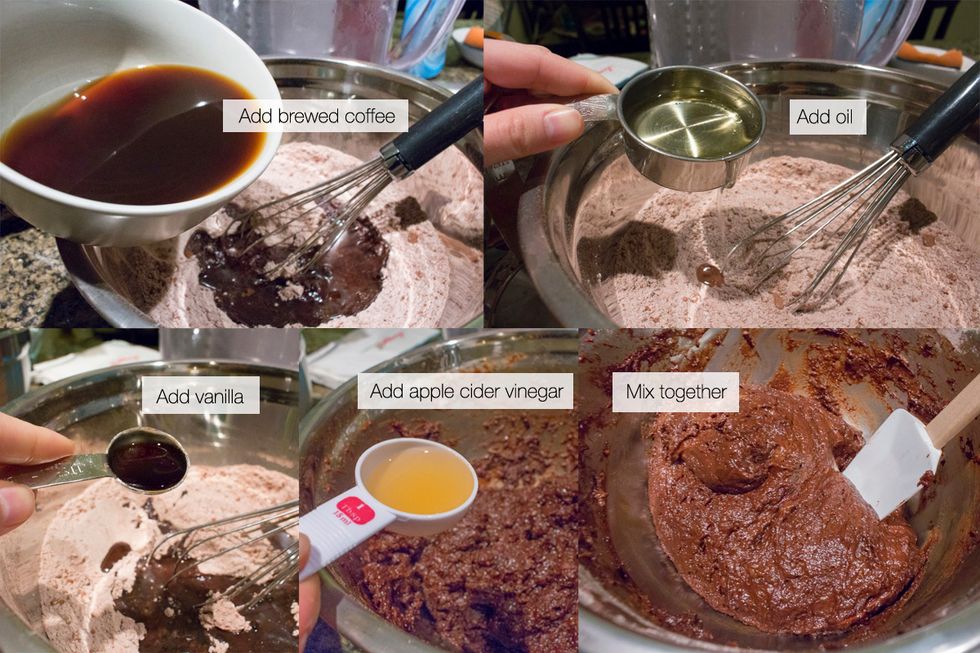 Add brewed coffee

Add oil

Add vanilla

Add apple cider vinegar

Mix together

1 Tbsp
15 ml