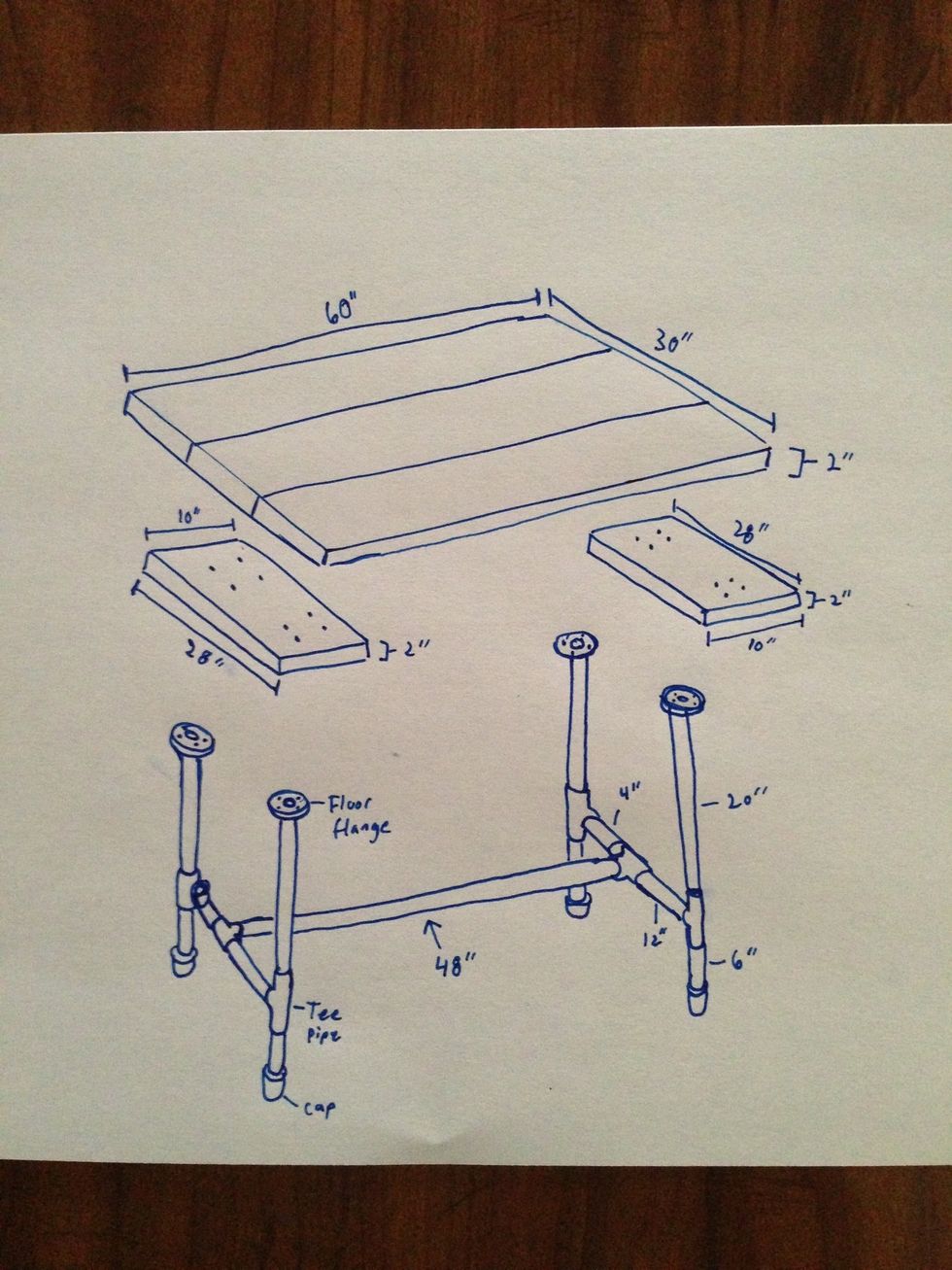 60"
30"
2"
10"
28"
2"
28"
2"
10"
Floor flange
4"
20"
48"
12"
6"
Tee pipe
cap