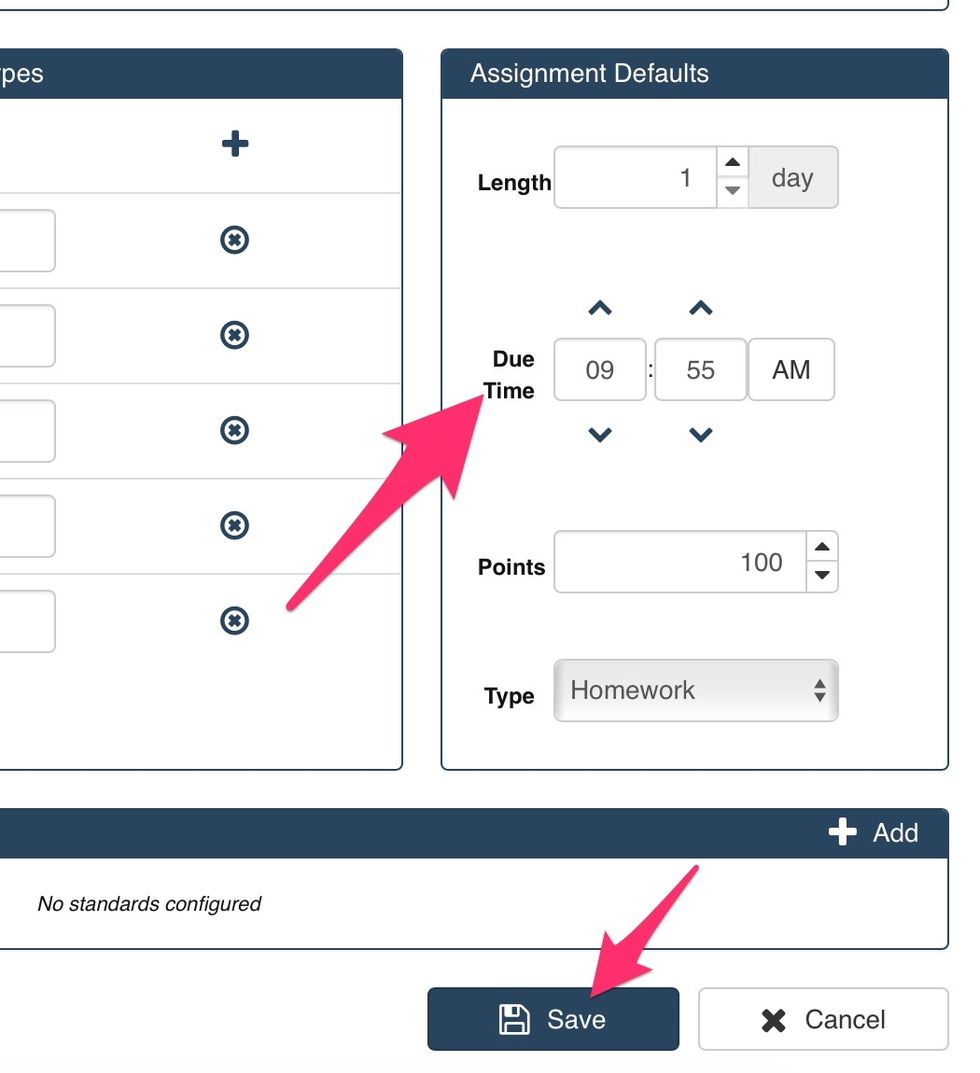 pes

Assignment Defaults

Length 1 day

Due Time 09 : 55 AM

Points 100

Type Homework

Add

No standards configured

Save

Cancel