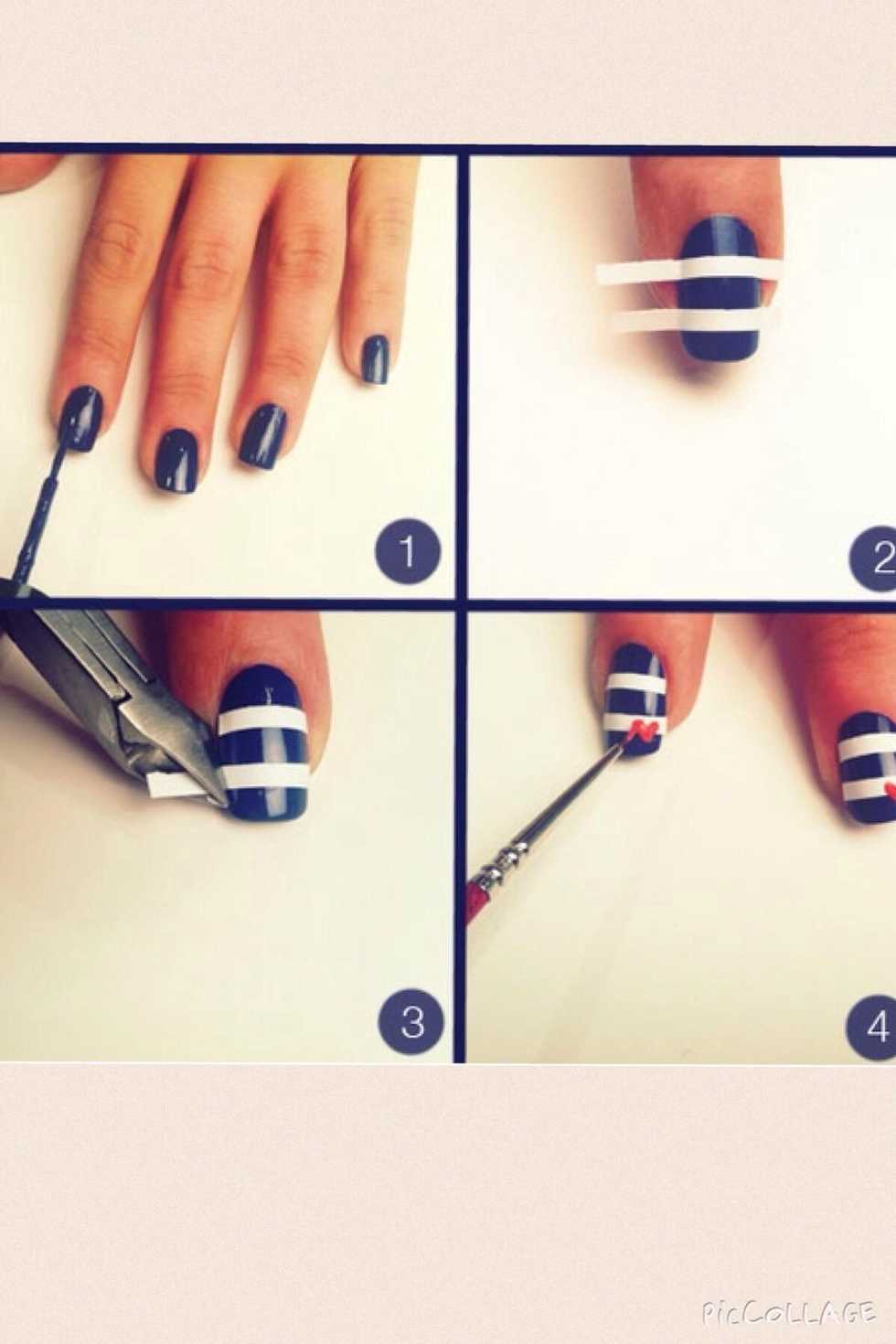 1
2
3
4
PicCollage