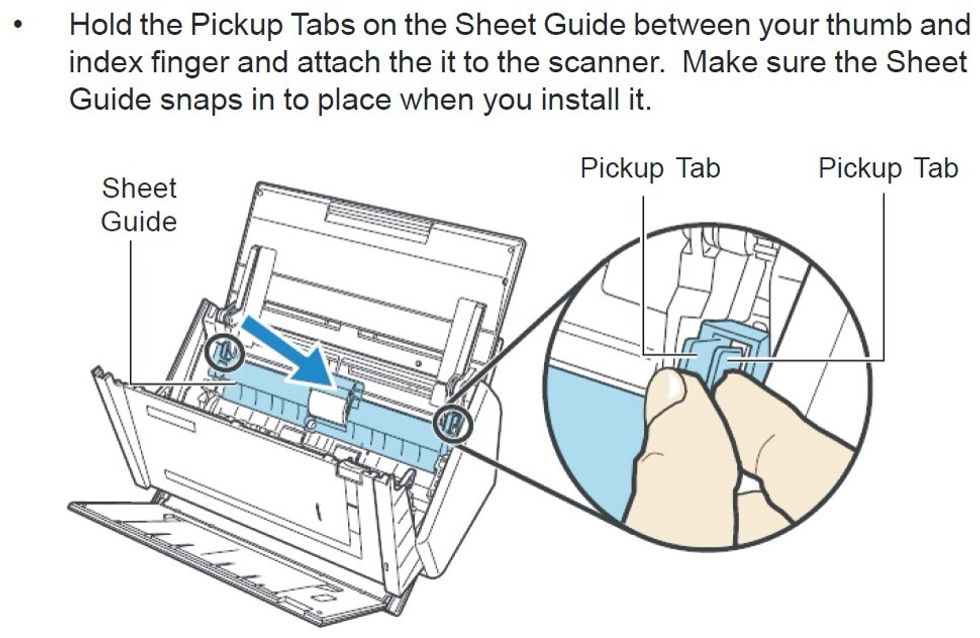 • Hold the Pickup Tabs on the Sheet Guide between your thumb and index finger and attach the it to the scanner. Make sure the Sheet Guide snaps in to place when you install it.

Sheet Guide

Pickup Tab

Pickup Tab