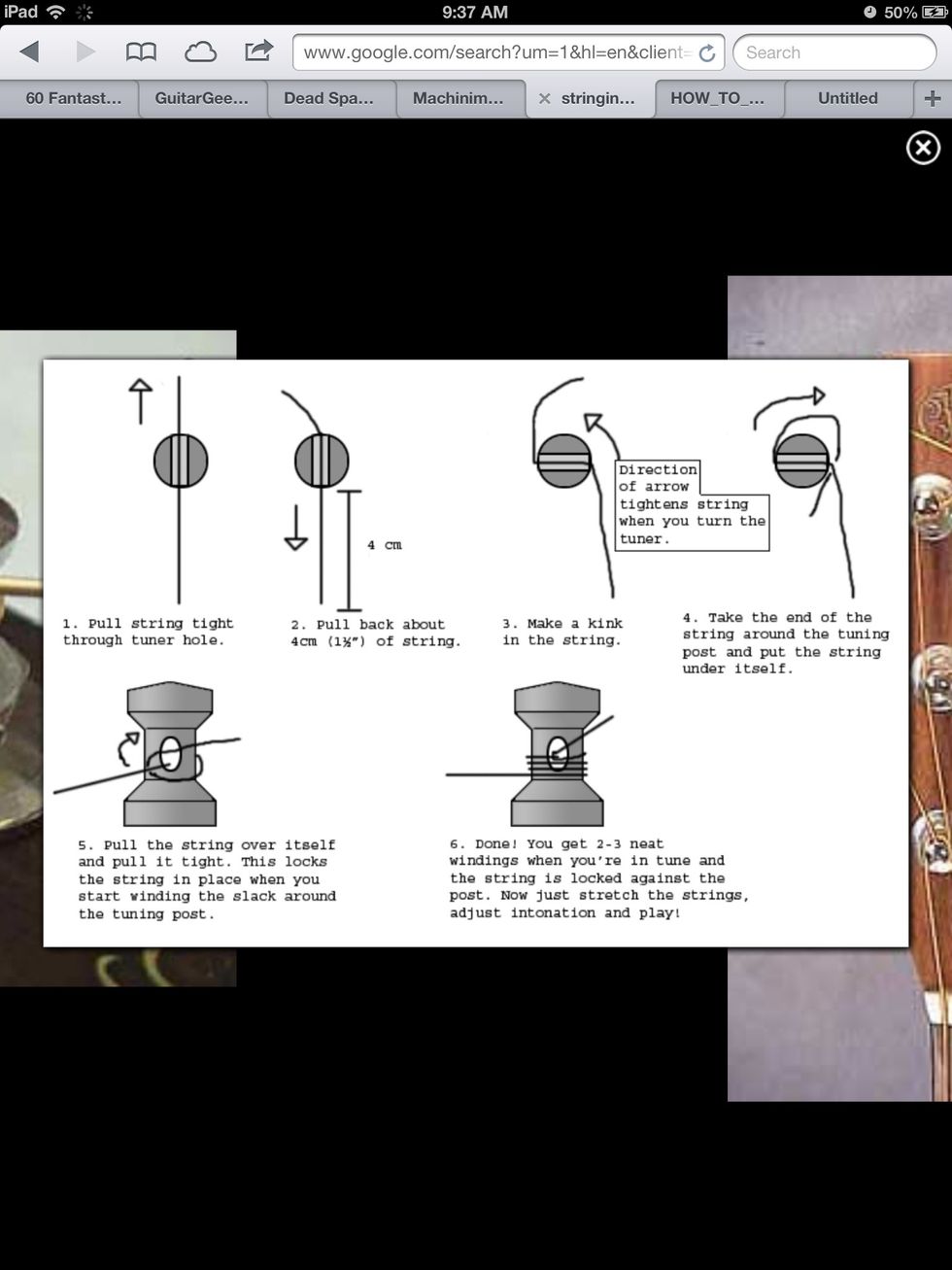 iPad 9:37 AM 50%

www.google.com/search?um=1&hl=en&client=

Search

60 Fantast... GuitarGee... Dead Spa... Machinim... stringin... HOW_TO_... Untitled

4 cm

Direction of arrow tightens string when you turn the tuner.

1. Pull string tight through tuner hole.

2. Pull back about 4cm (1½") of string.

3. Make a kink in the string.

4. Take the end of the string around the tuning post and put the string under itself.

5. Pull the string over itself and pull it tight. This locks the string in place when you start winding the slack around the tuning post.

6. Done! You get 2-3 neat windings when you're in tune and the string is locked against the post. Now just stretch the strings, adjust intonation and play!