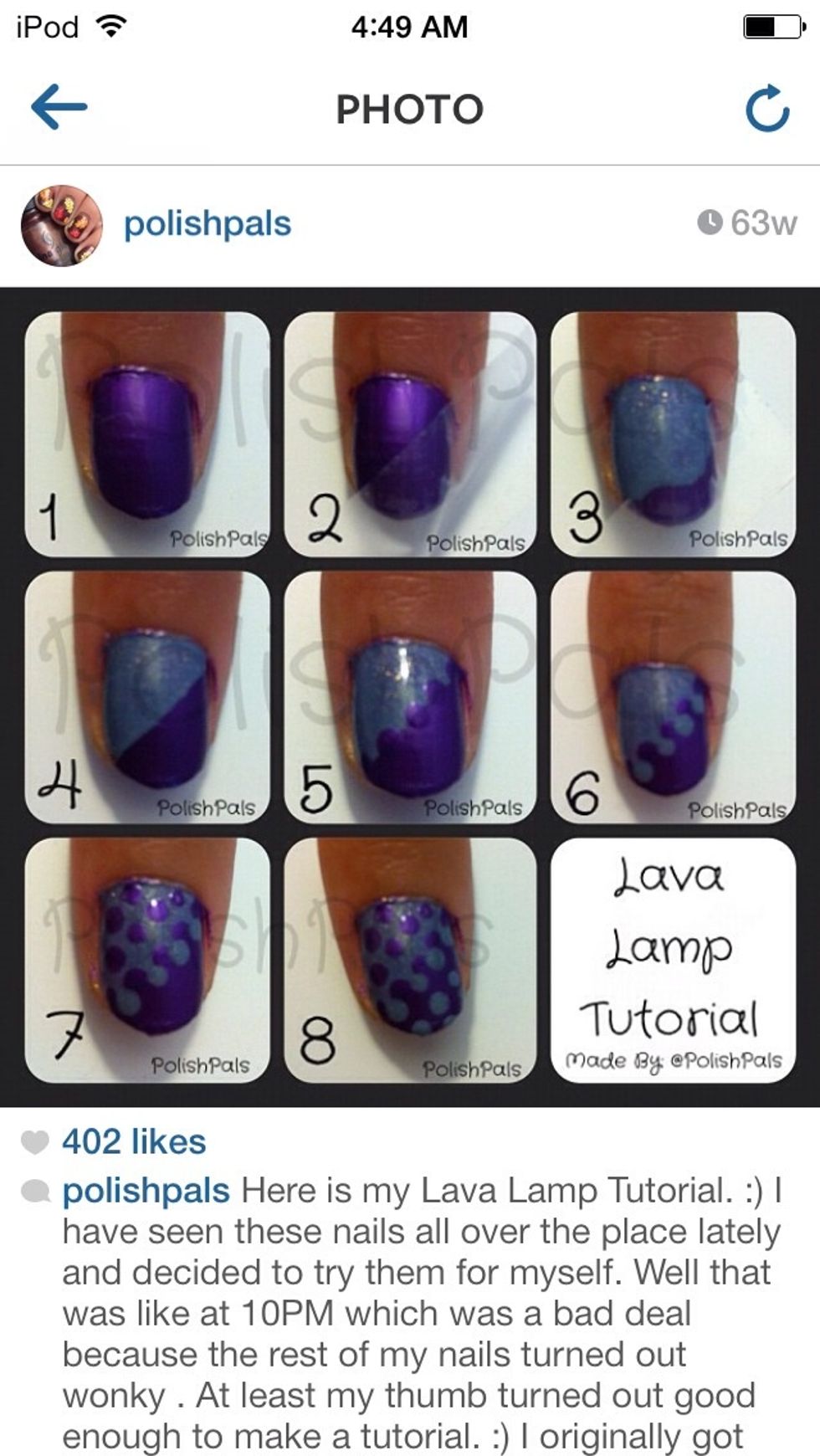 iPod 4:49 AM

PHOTO

polishpals 63w

1 PolishPals
2 PolishPals
3 PolishPals
4 PolishPals
5 PolishPals
6 PolishPals
7 PolishPals
8 PolishPals

Lava Lamp Tutorial
Made By: @PolishPals

402 likes

polishpals Here is my Lava Lamp Tutorial. :) I have seen these nails all over the place lately and decided to try them for myself. Well that was like at 10PM which was a bad deal because the rest of my nails turned out wonky . At least my thumb turned out good enough to make a tutorial. :) I originally got