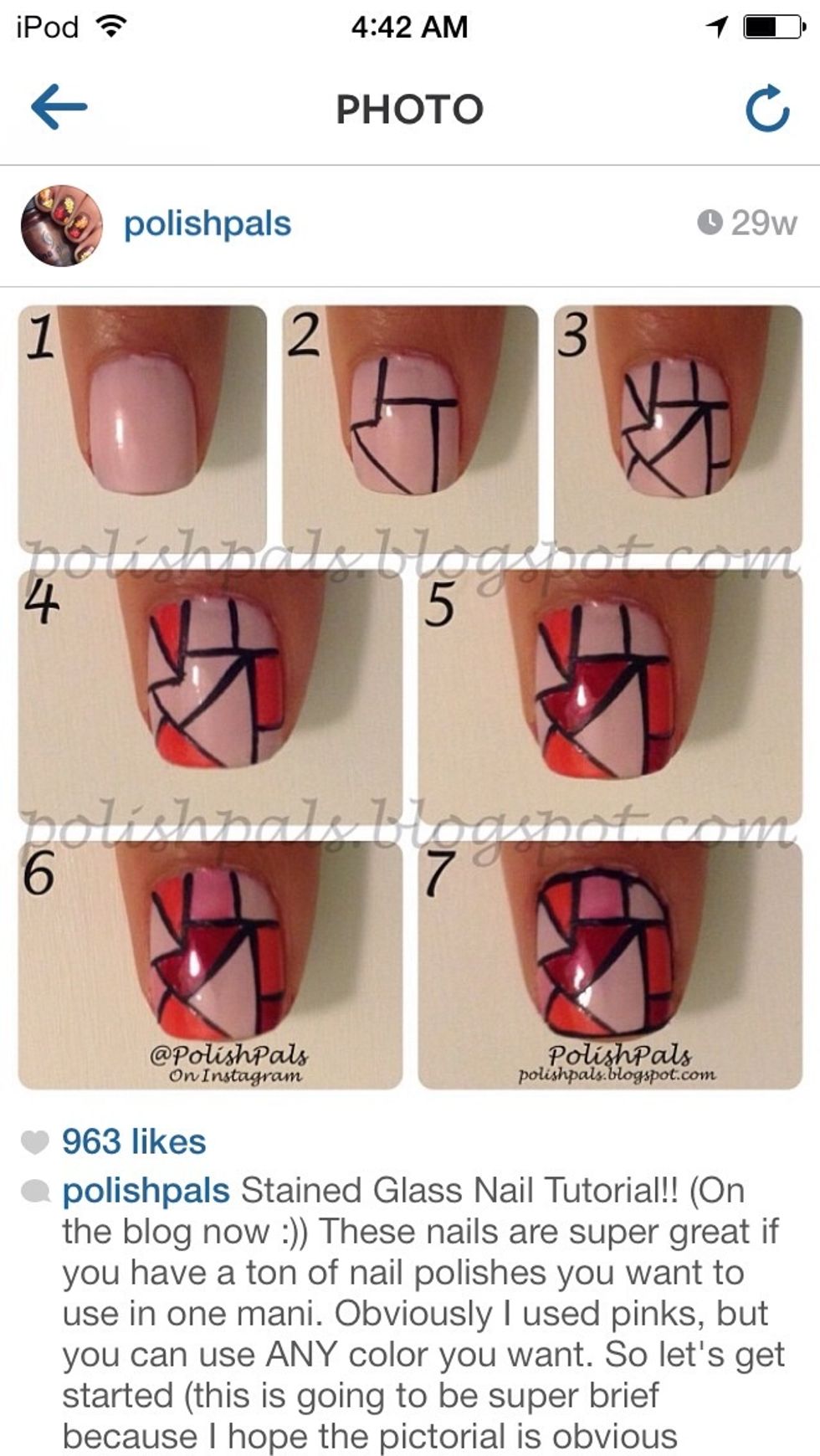 iPod 4:42 AM

PHOTO

polishpals 29w

1

2

3

polishpals.blogspot.com

4

5

polishpals.blogspot.com

6

7

@PolishPals
On Instagram

PolishPals
polishpals.blogspot.com

963 likes

polishpals Stained Glass Nail Tutorial!! (On the blog now :)) These nails are super great if you have a ton of nail polishes you want to use in one mani. Obviously I used pinks, but you can use ANY color you want. So let's get started (this is going to be super brief because I hope the pictorial is obvious