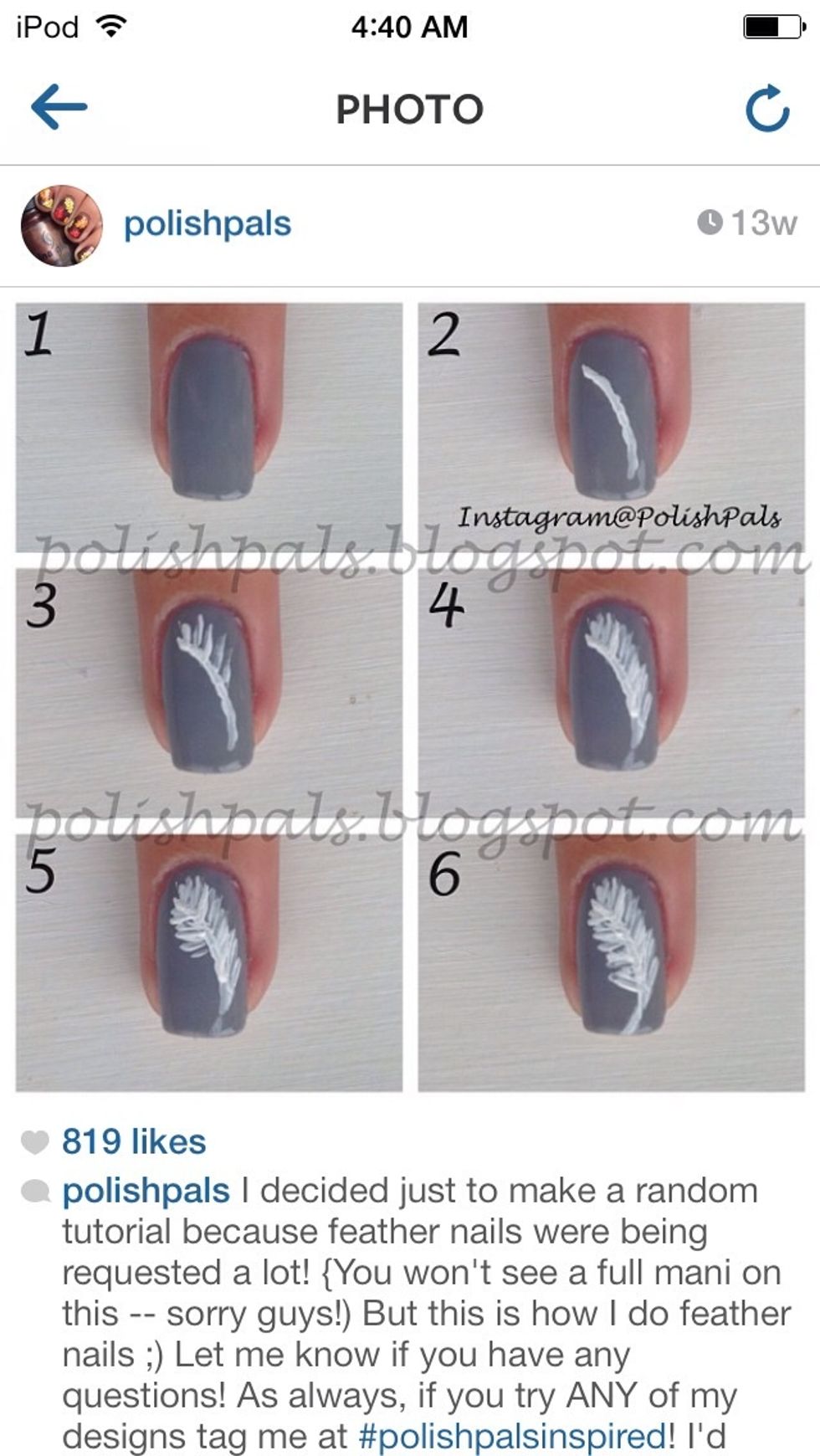 iPod 4:40 AM

PHOTO

polishpals 13w

1
2
Instagram@PolishPals
polishpals.blogspot.com
3
4
polishpals.blogspot.com
5
6

819 likes

polishpals I decided just to make a random tutorial because feather nails were being requested a lot! {You won't see a full mani on this -- sorry guys!) But this is how I do feather nails ;) Let me know if you have any questions! As always, if you try ANY of my designs tag me at #polishpalsinspired! I'd