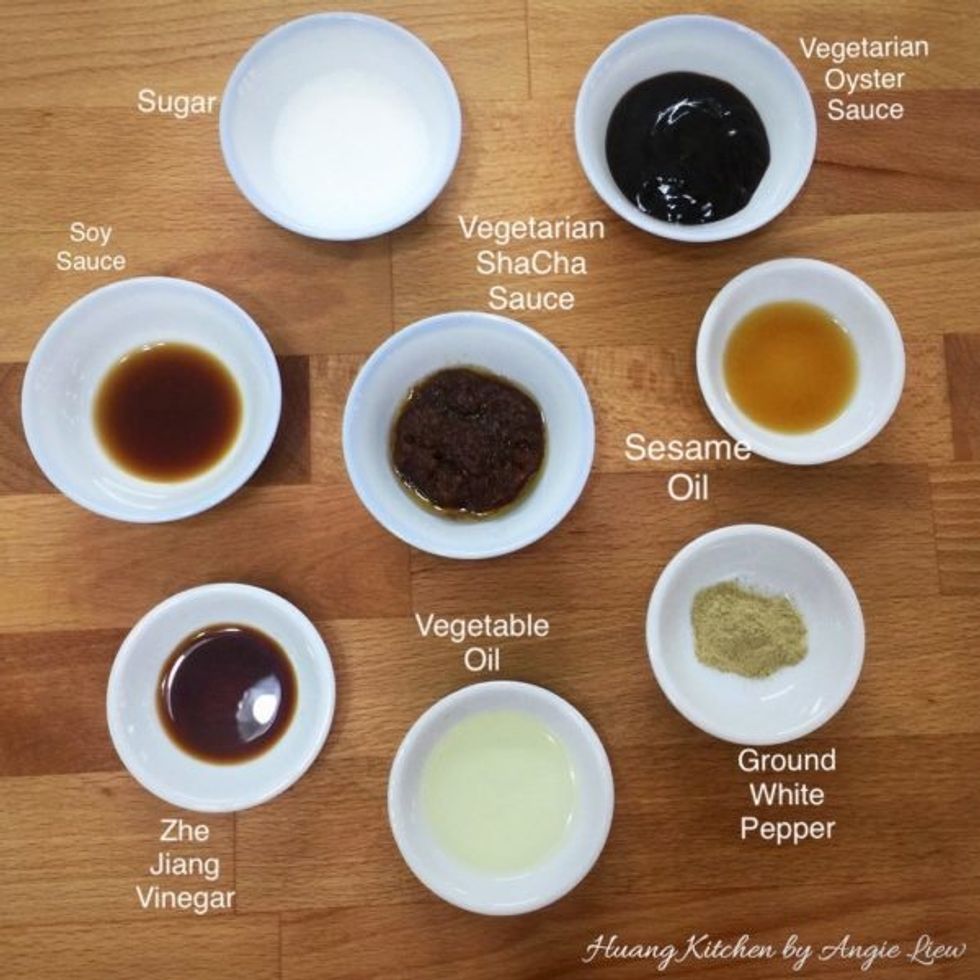 Sugar

Vegetarian Oyster Sauce

Soy Sauce

Vegetarian ShaCha Sauce

Sesame Oil

Vegetable Oil

Ground White Pepper

Zhe Jiang Vinegar

Huang Kitchen by Angie Liew