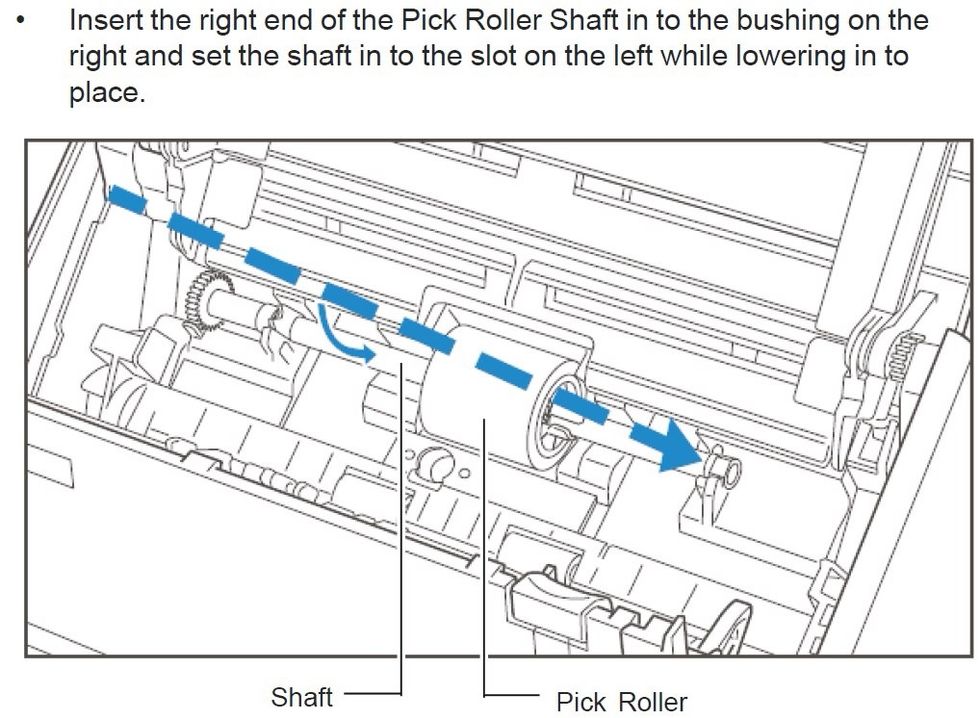 • Insert the right end of the Pick Roller Shaft in to the bushing on the right and set the shaft in to the slot on the left while lowering in to place.

Shaft

Pick Roller