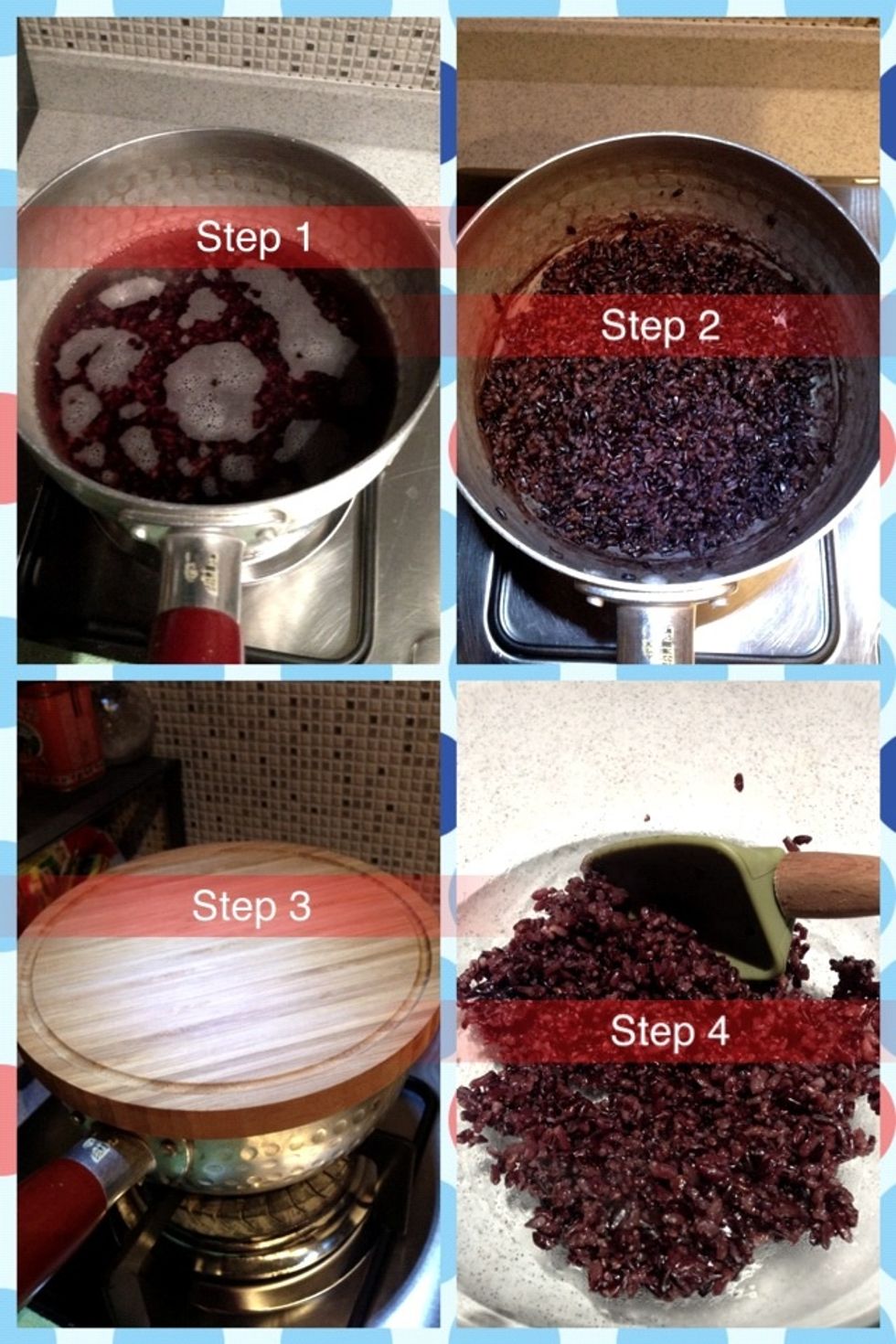 Step 1

Step 2

Step 3

Step 4