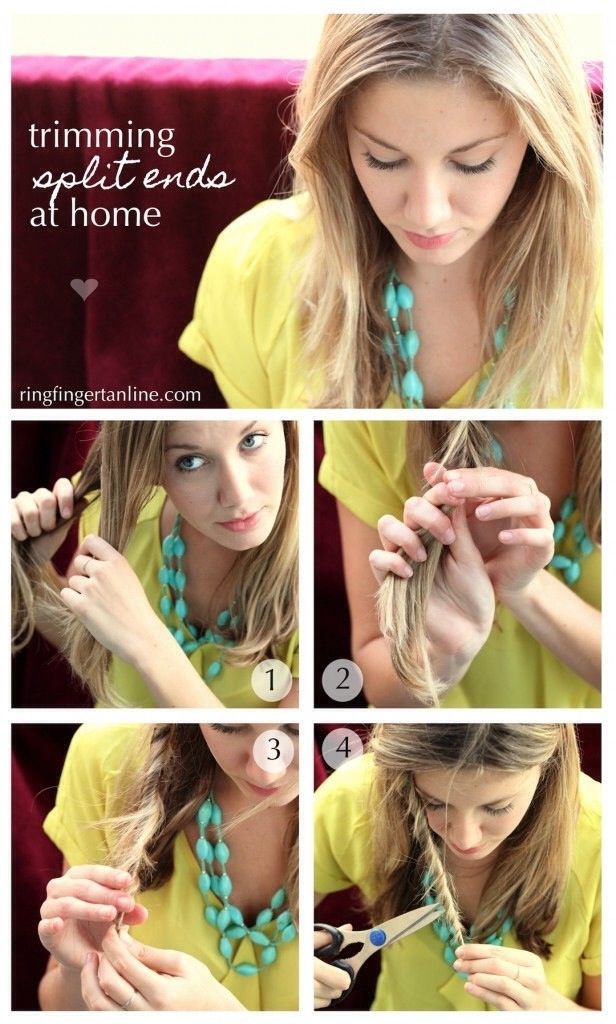 trimming split ends at home

ringfingertanline.com

1

2

3

4