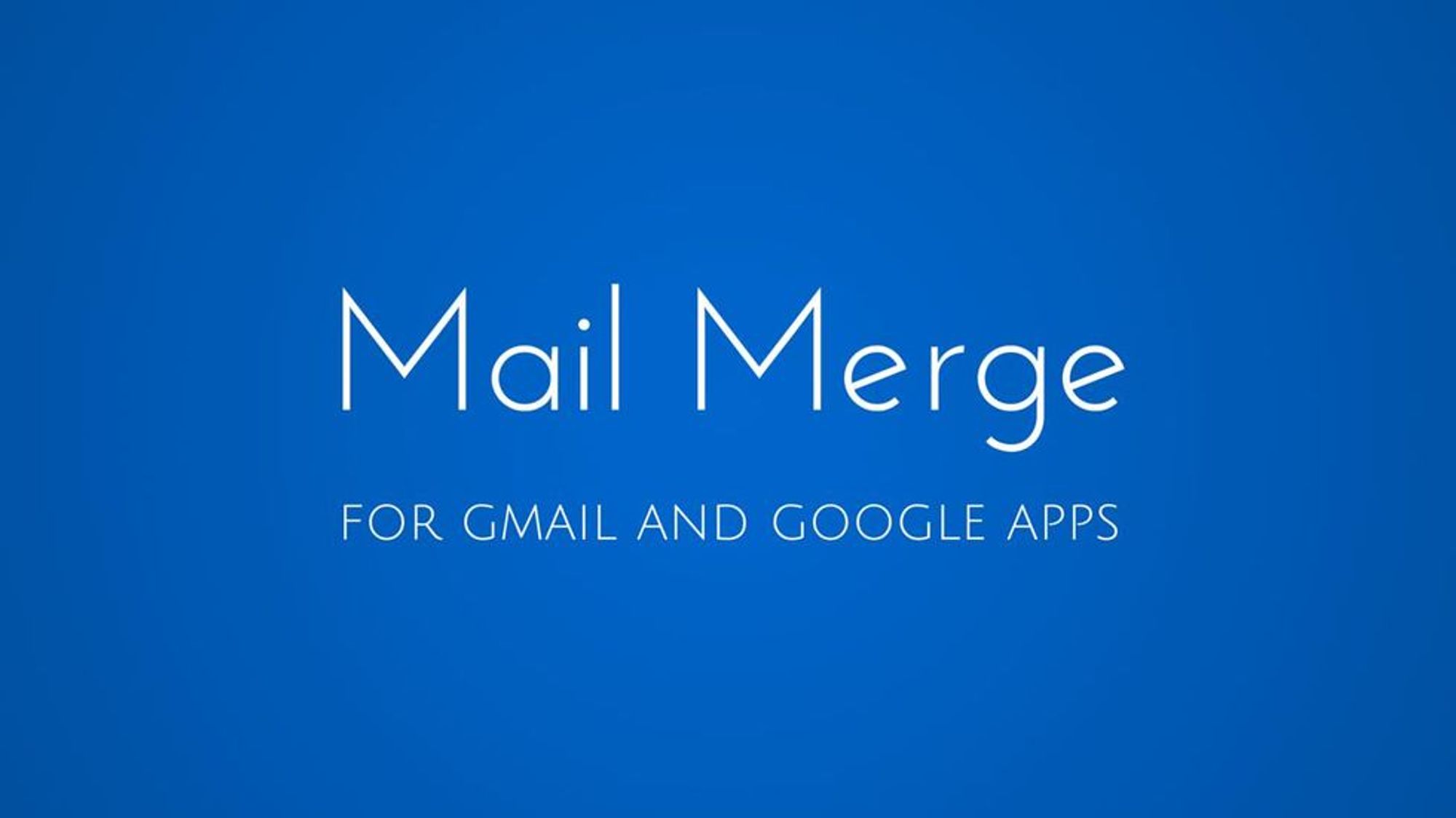 Mail Merge

FOR GMAIL AND GOOGLE APPS