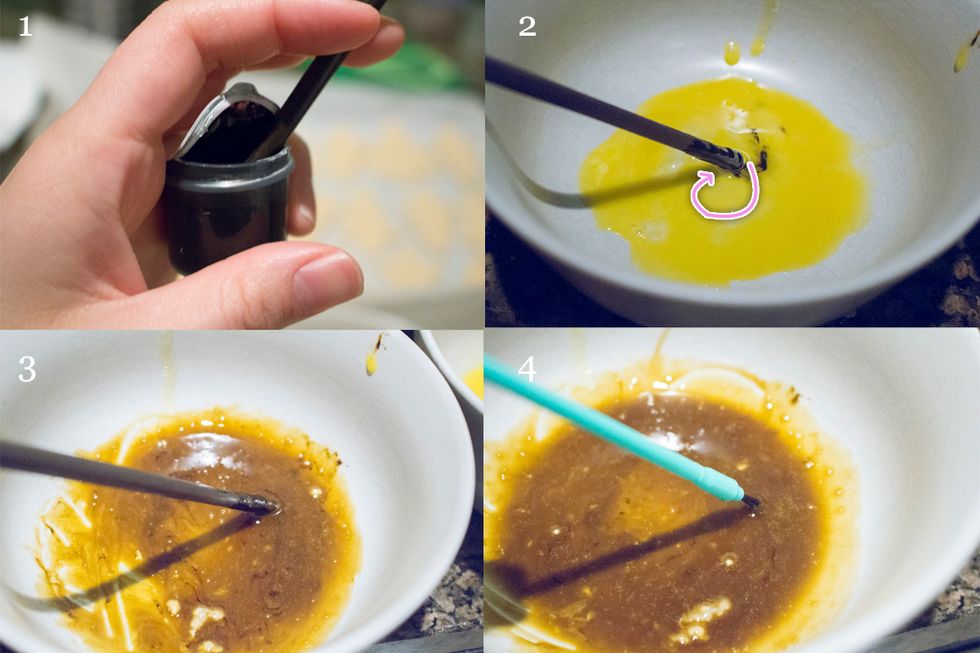 1

2

3

4