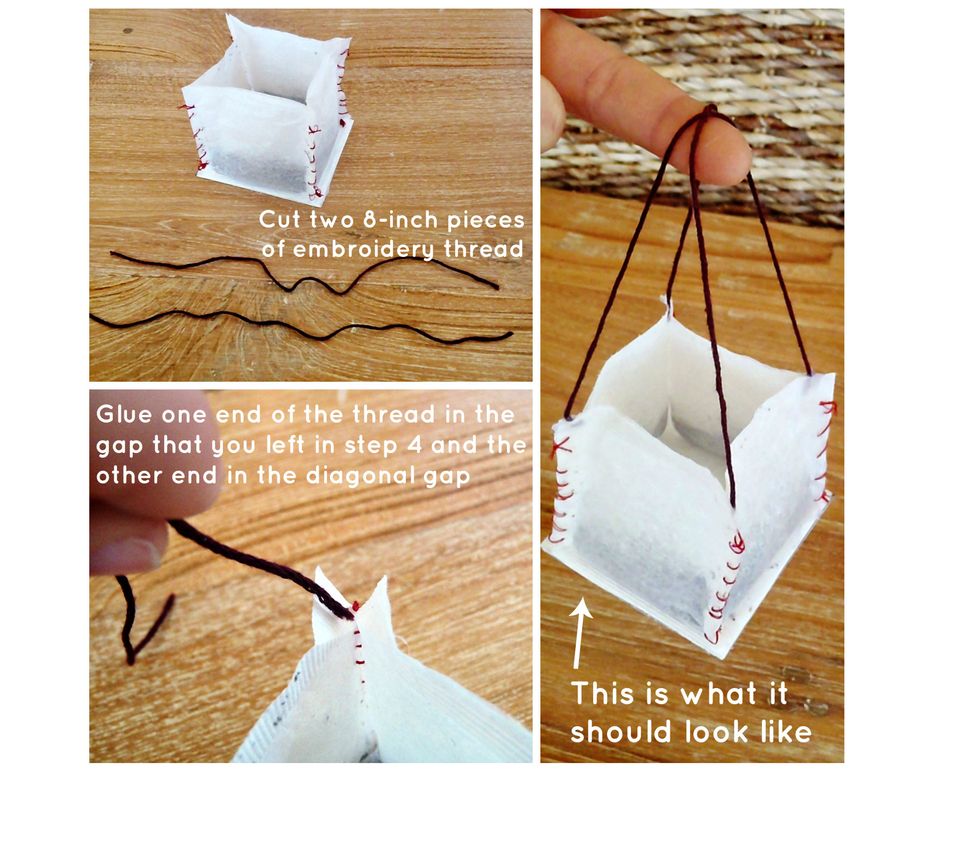 Cut two 8-inch pieces of embroidery thread

Glue one end of the thread in the gap that you left in step 4 and the other end in the diagonal gap

This is what it should look like